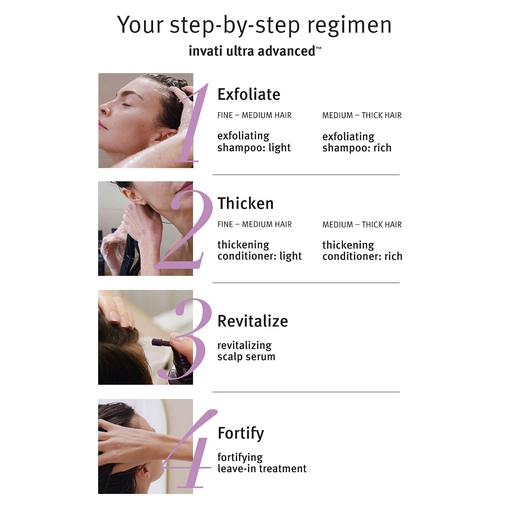 Your step-by-step regimen
invati ultra advanced™

1
Exfoliate
FINE – MEDIUM HAIR
exfoliating shampoo: light
MEDIUM – THICK HAIR
exfoliating shampoo: rich

2
Thicken
FINE – MEDIUM HAIR
thickening conditioner: light
MEDIUM – THICK HAIR
thickening conditioner: rich

3
Revitalize
revitalizing scalp serum

4
Fortify
fortifying leave-in treatment