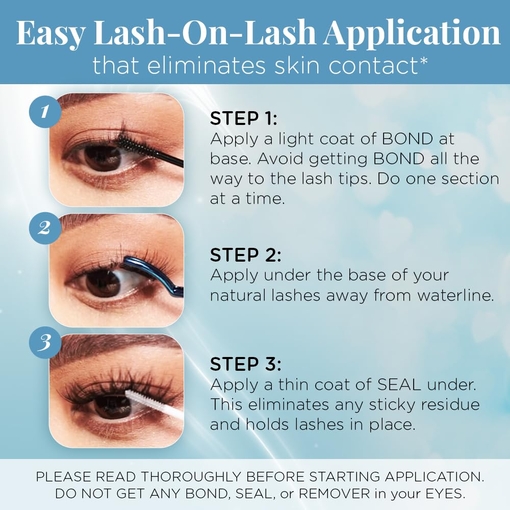 Easy Lash-On-Lash Application
that eliminates skin contact*

1

STEP 1:
Apply a light coat of BOND at base. Avoid getting BOND all the way to the lash tips. Do one section at a time.

2

STEP 2:
Apply under the base of your natural lashes away from waterline.

3

STEP 3:
Apply a thin coat of SEAL under. This eliminates any sticky residue and holds lashes in place.

PLEASE READ THOROUGHLY BEFORE STARTING APPLICATION.
DO NOT GET ANY BOND, SEAL, or REMOVER in your EYES.