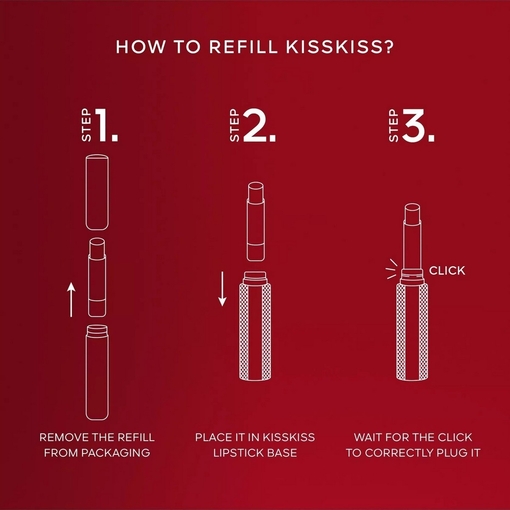 HOW TO REFILL KISSKISS?

STEP 1.

REMOVE THE REFILL FROM PACKAGING

STEP 2.

PLACE IT IN KISSKISS LIPSTICK BASE

STEP 3.

CLICK

WAIT FOR THE CLICK TO CORRECTLY PLUG IT