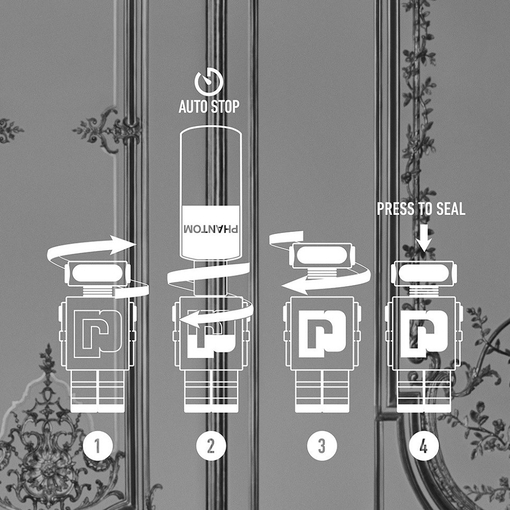 AUTO STOP

PHANTOM

PRESS TO SEAL

1

2

3

4