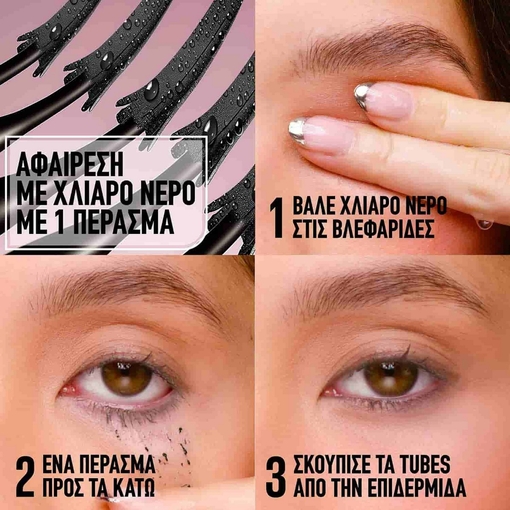 ΑΦΑΙΡΕΣΗ
ΜΕ ΧΛΙΑΡΟ ΝΕΡΟ
ΜΕ 1 ΠΕΡΑΣΜΑ

1 ΒΑΛΕ ΧΛΙΑΡΟ ΝΕΡΟ
ΣΤΙΣ ΒΛΕΦΑΡΙΔΕΣ

2 ΕΝΑ ΠΕΡΑΣΜΑ
ΠΡΟΣ ΤΑ ΚΑΤΩ

3 ΣΚΟΥΠΙΣΕ ΤΑ TUBES
ΑΠΟ ΤΗΝ ΕΠΙΔΕΡΜΙΔΑ