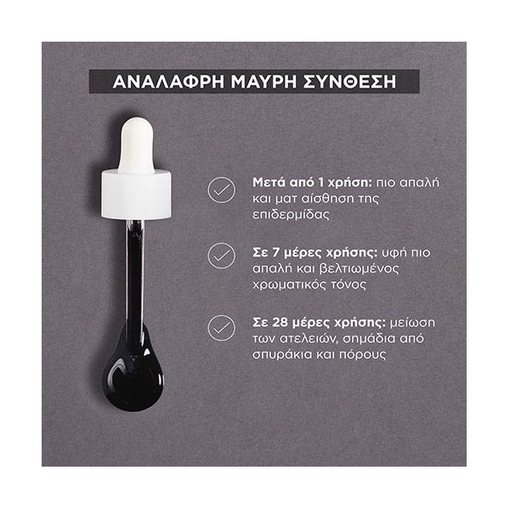 ΑΝΑΛΑΦΡΗ ΜΑΥΡΗ ΣΥΝΘΕΣΗ

Μετά από 1 χρήση: πιο απαλή και ματ αίσθηση της επιδερμίδας

Σε 7 μέρες χρήσης: υφή πιο απαλή και βελτιωμένος χρωματικός τόνος

Σε 28 μέρες χρήσης: μείωση των ατελειών, σημάδια από σπυράκια και πόρους