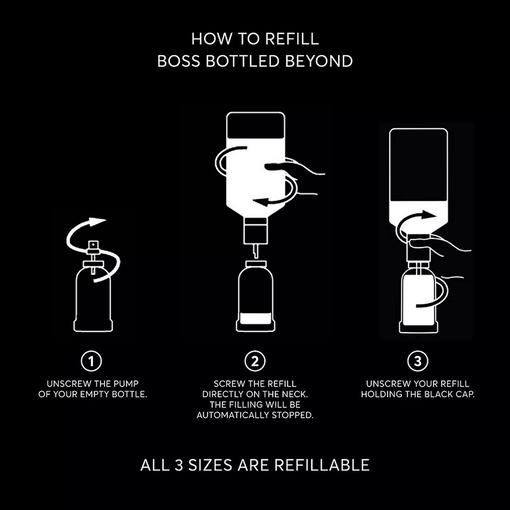 HOW TO REFILL
BOSS BOTTLED BEYOND

1
UNSCREW THE PUMP OF YOUR EMPTY BOTTLE.

2
SCREW THE REFILL DIRECTLY ON THE NECK. THE FILLING WILL BE AUTOMATICALLY STOPPED.

3
UNSCREW YOUR REFILL HOLDING THE BLACK CAP.

ALL 3 SIZES ARE REFILLABLE